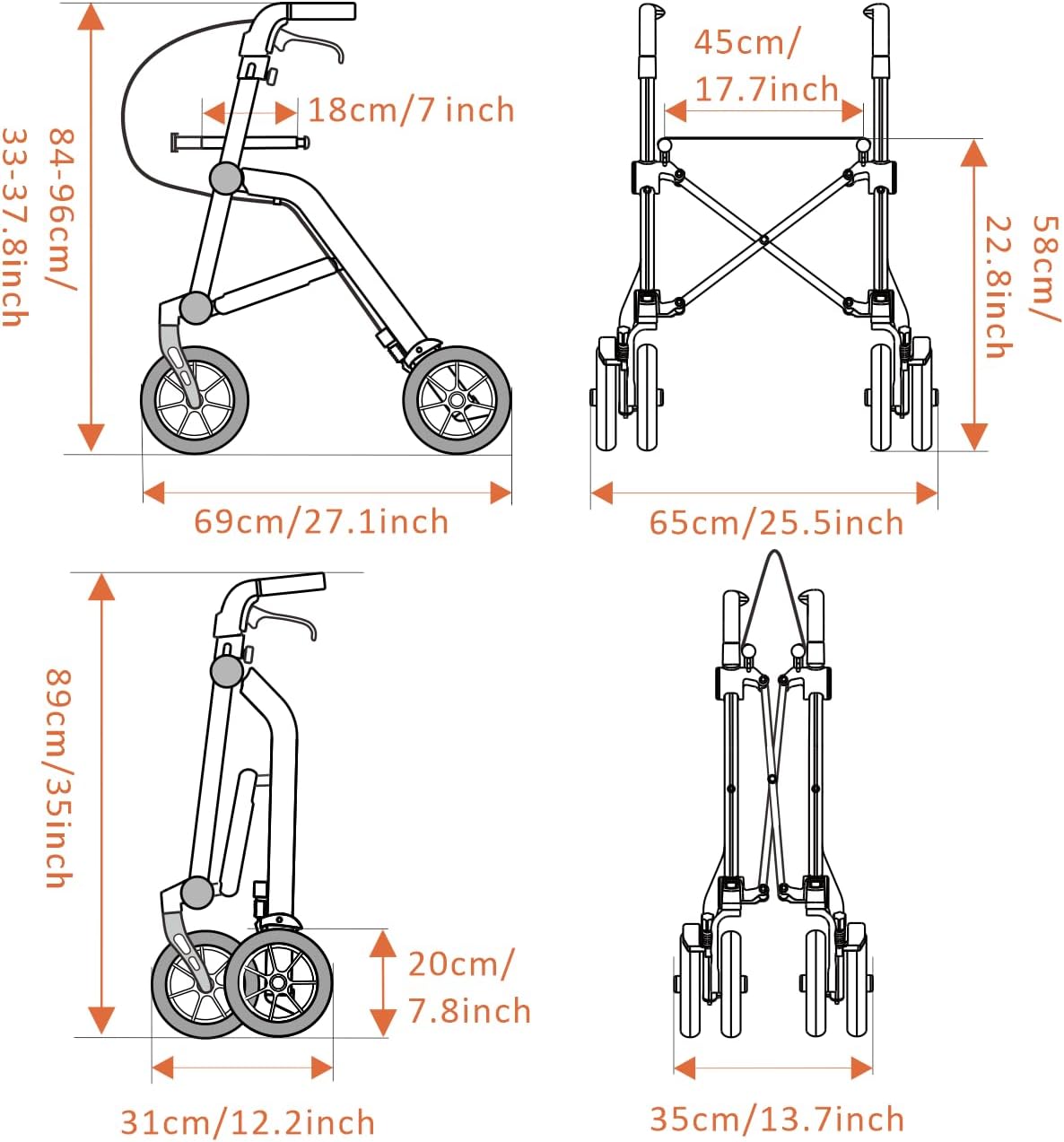 84-96cm/
33-37.8inch

18cm/7 inch

69cm/27.1inch

45cm/
17.7inch

58cm/
22.8inch

65cm/25.5inch

89cm/35inch

20cm/
7.8inch

31cm/12.2inch

35cm/13.7inch